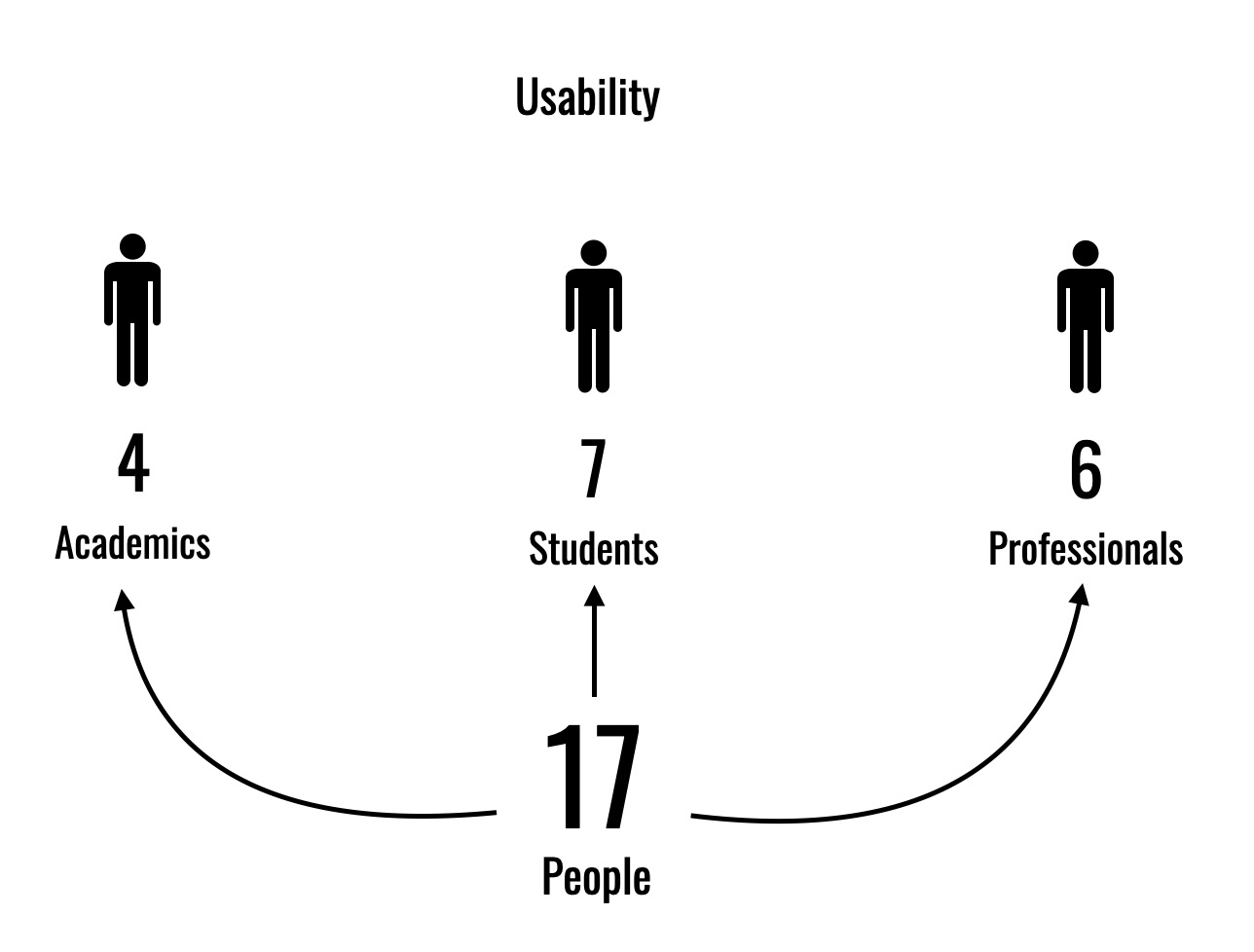 Usability

4
Academics

7
Students

6
Professionals

17
People